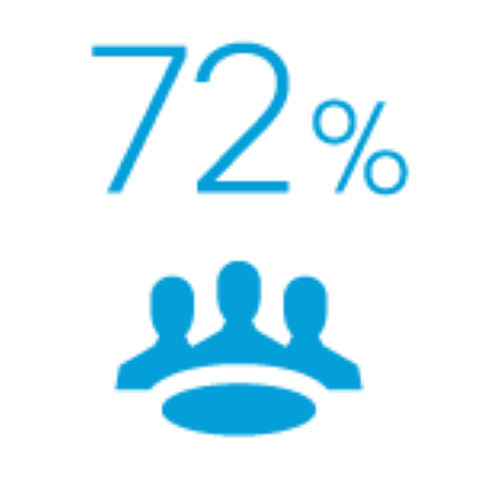 72%