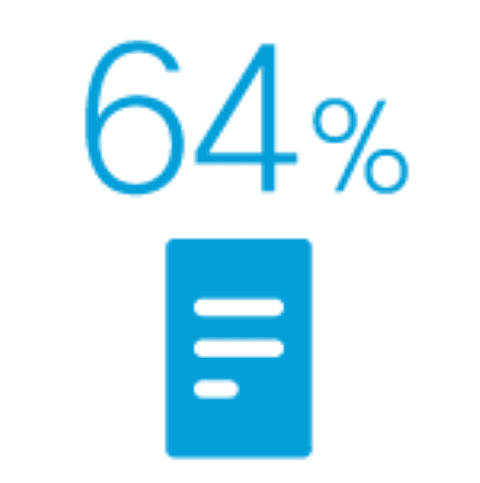 64%